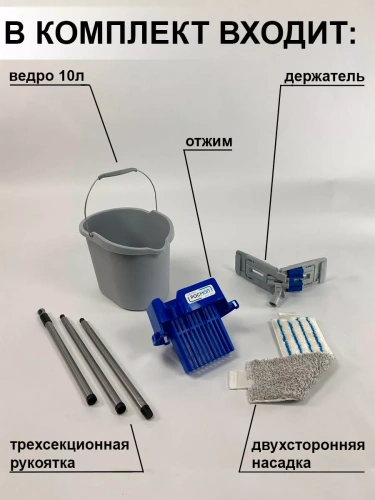 В КОМПЛЕКТ ВХОДИТ:

ведро 10л

держатель

отжим

РОСМОП

трехсекционная рукоятка

двухсторонняя насадка